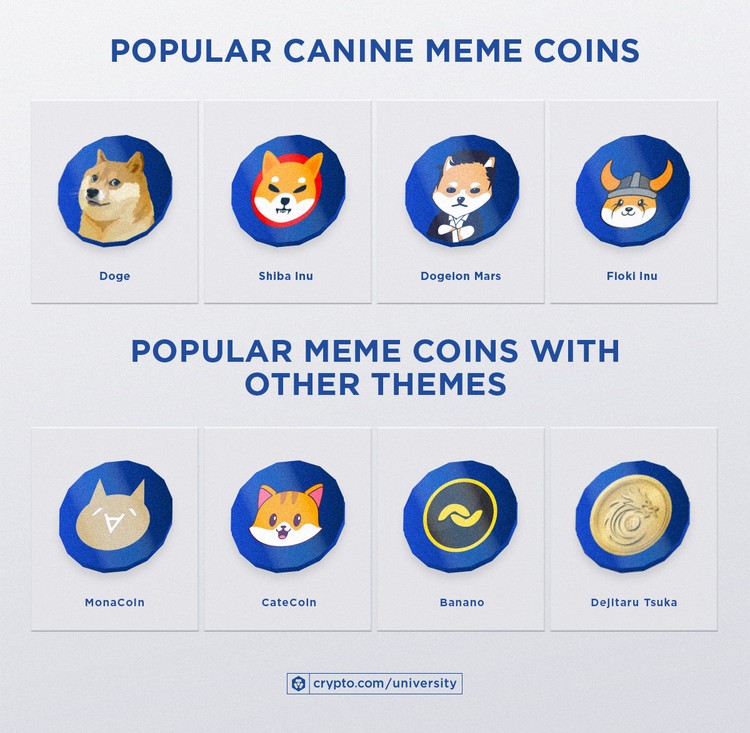 POPULAR CANINE MEME COINS

Doge

Shiba Inu

Dogelon Mars

Floki Inu

POPULAR MEME COINS WITH OTHER THEMES

MonaCoin

CateCoin

Banano

Dejitaru Tsuka

crypto.com/university